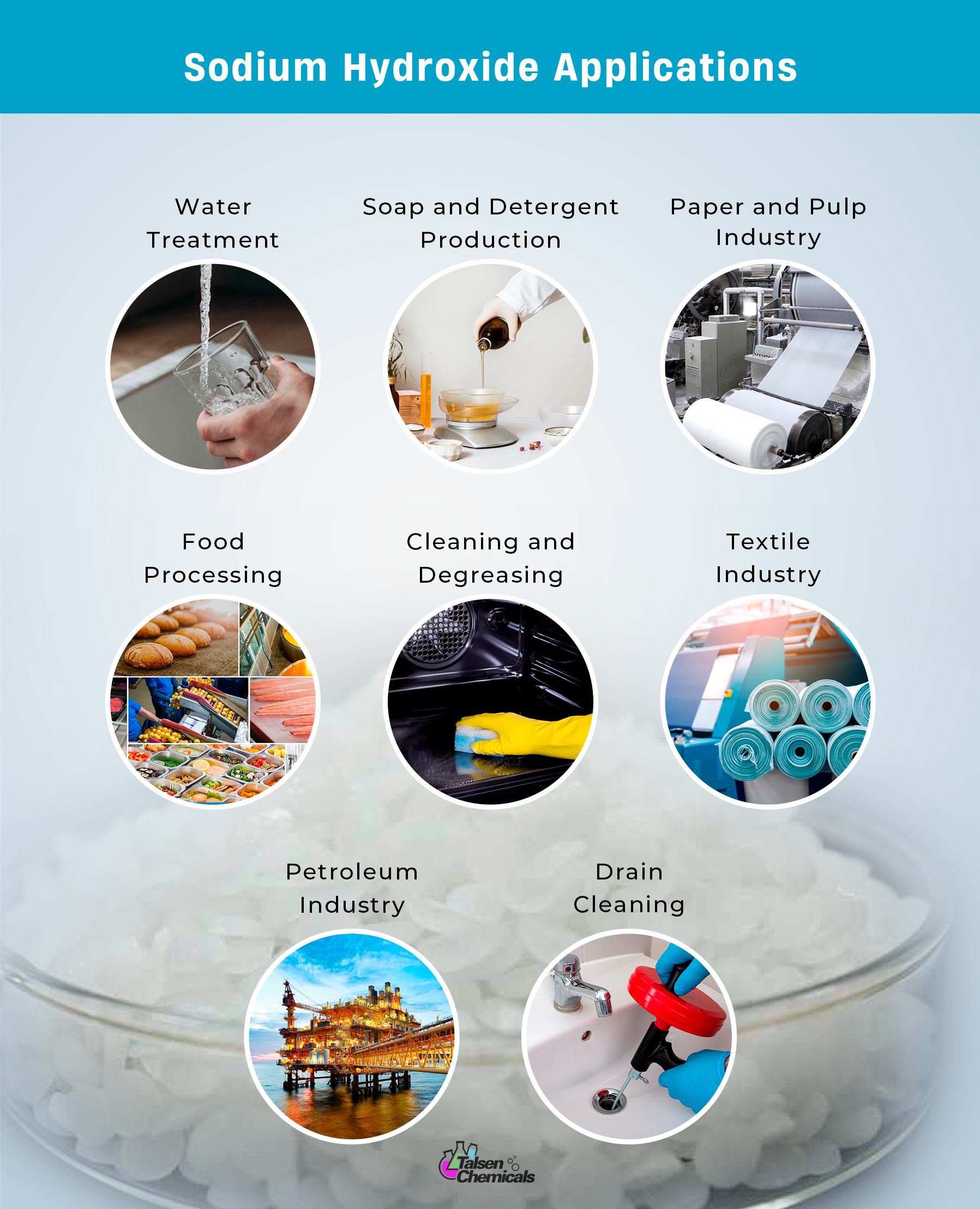 Sodium Hydroxide Applications

Water Treatment

Soap and Detergent Production

Paper and Pulp Industry

Food Processing

Cleaning and Degreasing

Textile Industry

Petroleum Industry

Drain Cleaning

Talsen Chemicals