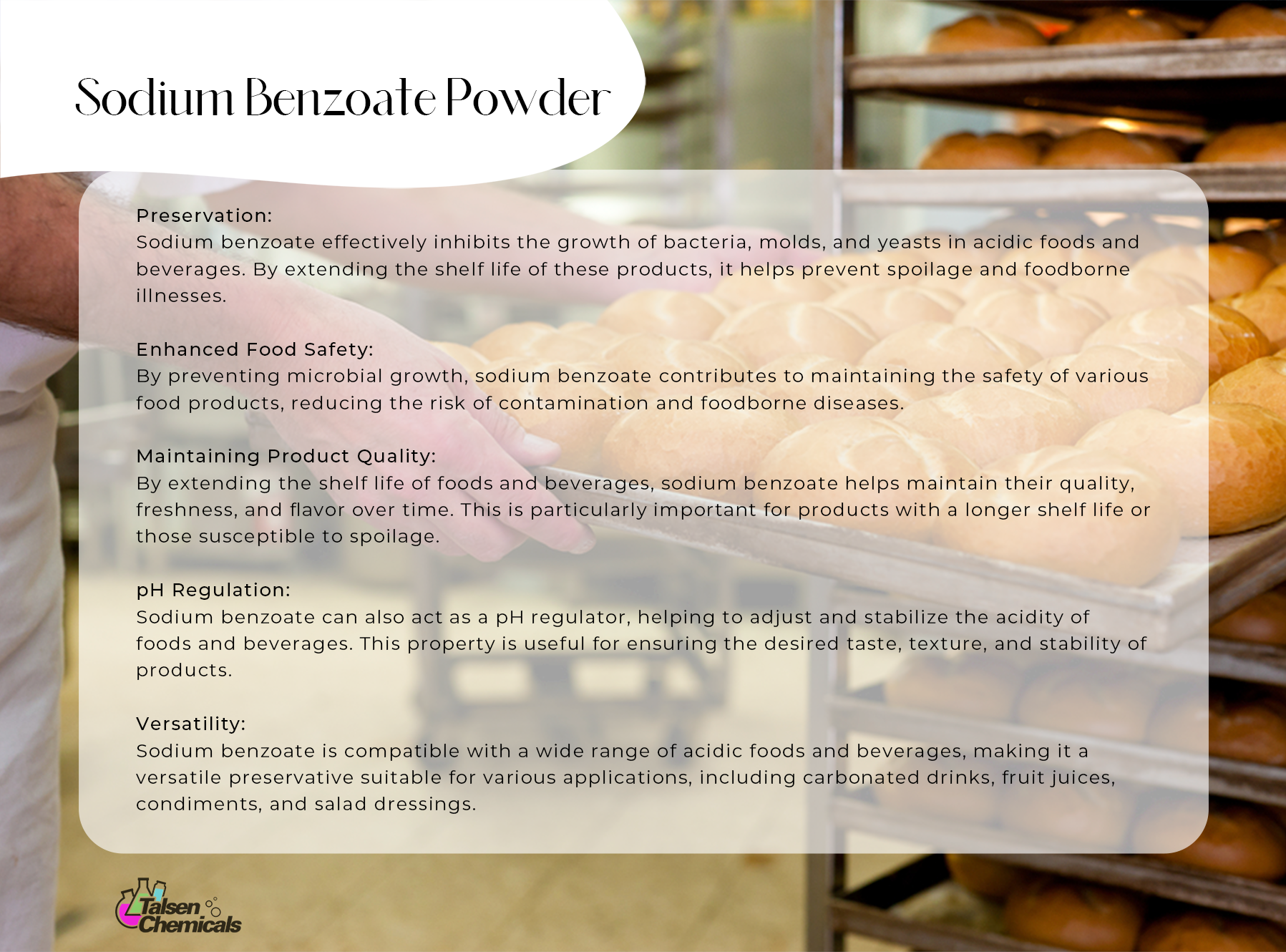 Sodium Benzoate Powder

Preservation:
Sodium benzoate effectively inhibits the growth of bacteria, molds, and yeasts in acidic foods and beverages. By extending the shelf life of these products, it helps prevent spoilage and foodborne illnesses.

Enhanced Food Safety:
By preventing microbial growth, sodium benzoate contributes to maintaining the safety of various food products, reducing the risk of contamination and foodborne diseases.

Maintaining Product Quality:
By extending the shelf life of foods and beverages, sodium benzoate helps maintain their quality, freshness, and flavor over time. This is particularly important for products with a longer shelf life or those susceptible to spoilage.

pH Regulation:
Sodium benzoate can also act as a pH regulator, helping to adjust and stabilize the acidity of foods and beverages. This property is useful for ensuring the desired taste, texture, and stability of products.

Versatility:
Sodium benzoate is compatible with a wide range of acidic foods and beverages, making it a versatile preservative suitable for various applications, including carbonated drinks, fruit juices, condiments, and salad dressings.

Talsen Chemicals