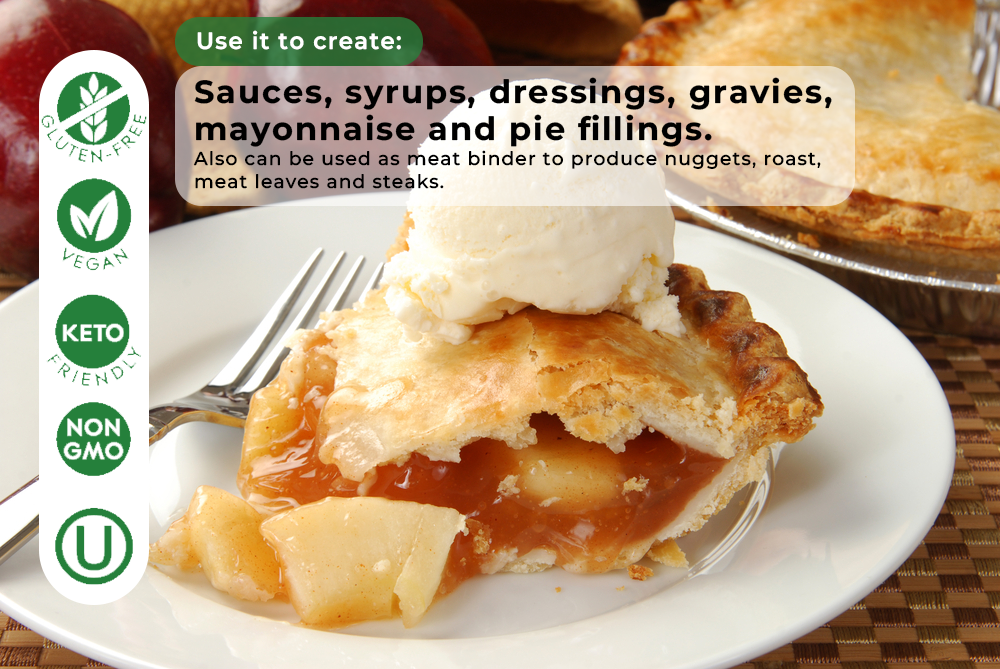 Use it to create:

Sauces, syrups, dressings, gravies, mayonnaise and pie fillings.

Also can be used as meat binder to produce nuggets, roast, meat leaves and steaks.

GLUTEN-FREE

VEGAN

KETO FRIENDLY

NON GMO

U