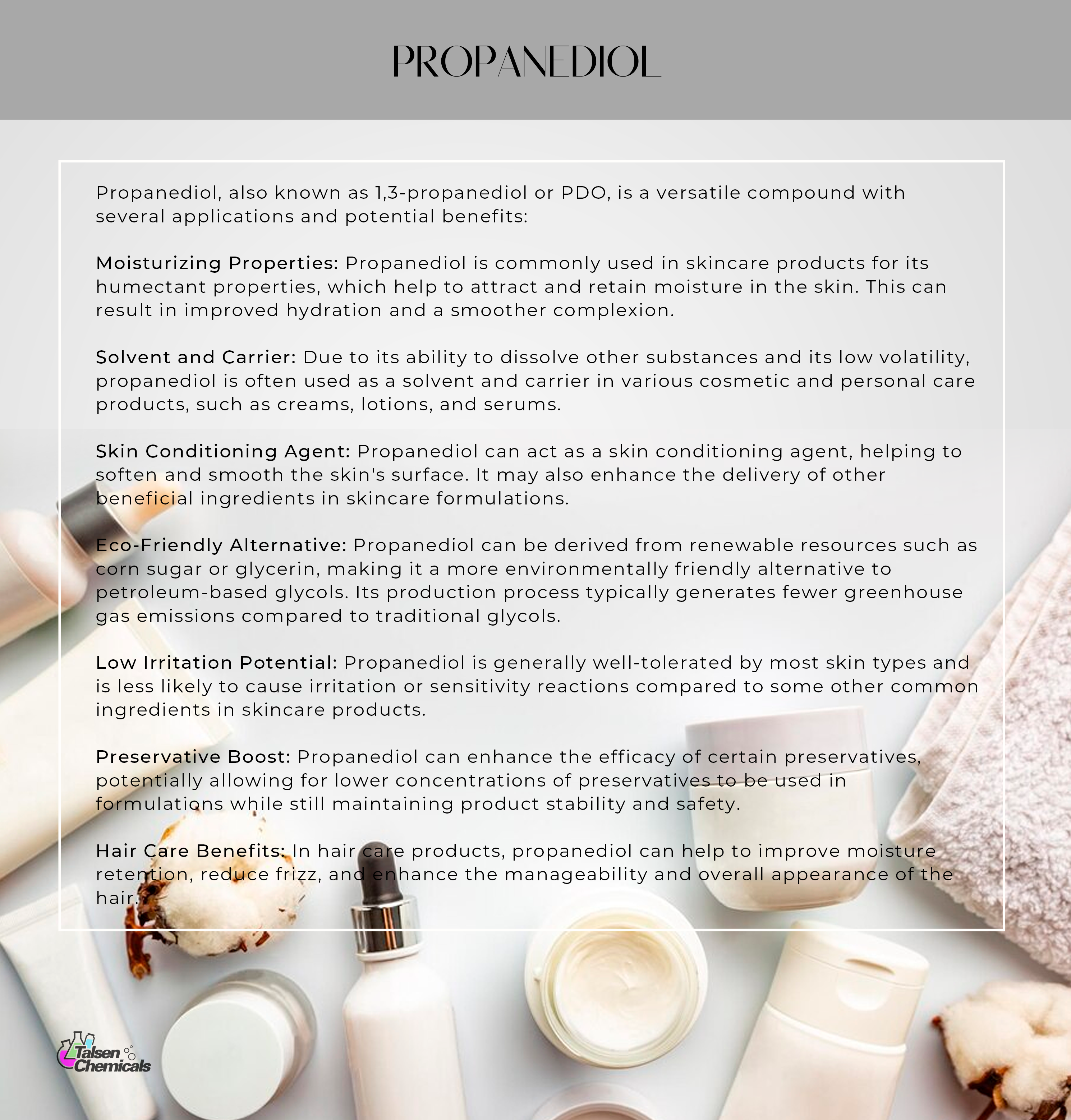 PROPANEDIOL

Propanediol, also known as 1,3-propanediol or PDO, is a versatile compound with several applications and potential benefits:

Moisturizing Properties: Propanediol is commonly used in skincare products for its humectant properties, which help to attract and retain moisture in the skin. This can result in improved hydration and a smoother complexion.

Solvent and Carrier: Due to its ability to dissolve other substances and its low volatility, propanediol is often used as a solvent and carrier in various cosmetic and personal care products, such as creams, lotions, and serums.

Skin Conditioning Agent: Propanediol can act as a skin conditioning agent, helping to soften and smooth the skin's surface. It may also enhance the delivery of other beneficial ingredients in skincare formulations.

Eco-Friendly Alternative: Propanediol can be derived from renewable resources such as corn sugar or glycerin, making it a more environmentally friendly alternative to petroleum-based glycols. Its production process typically generates fewer greenhouse gas emissions compared to traditional glycols.

Low Irritation Potential: Propanediol is generally well-tolerated by most skin types and is less likely to cause irritation or sensitivity reactions compared to some other common ingredients in skincare products.

Preservative Boost: Propanediol can enhance the efficacy of certain preservatives, potentially allowing for lower concentrations of preservatives to be used in formulations while still maintaining product stability and safety.

Hair Care Benefits: In hair care products, propanediol can help to improve moisture retention, reduce frizz, and enhance the manageability and overall appearance of the hair.

Talsen Chemicals