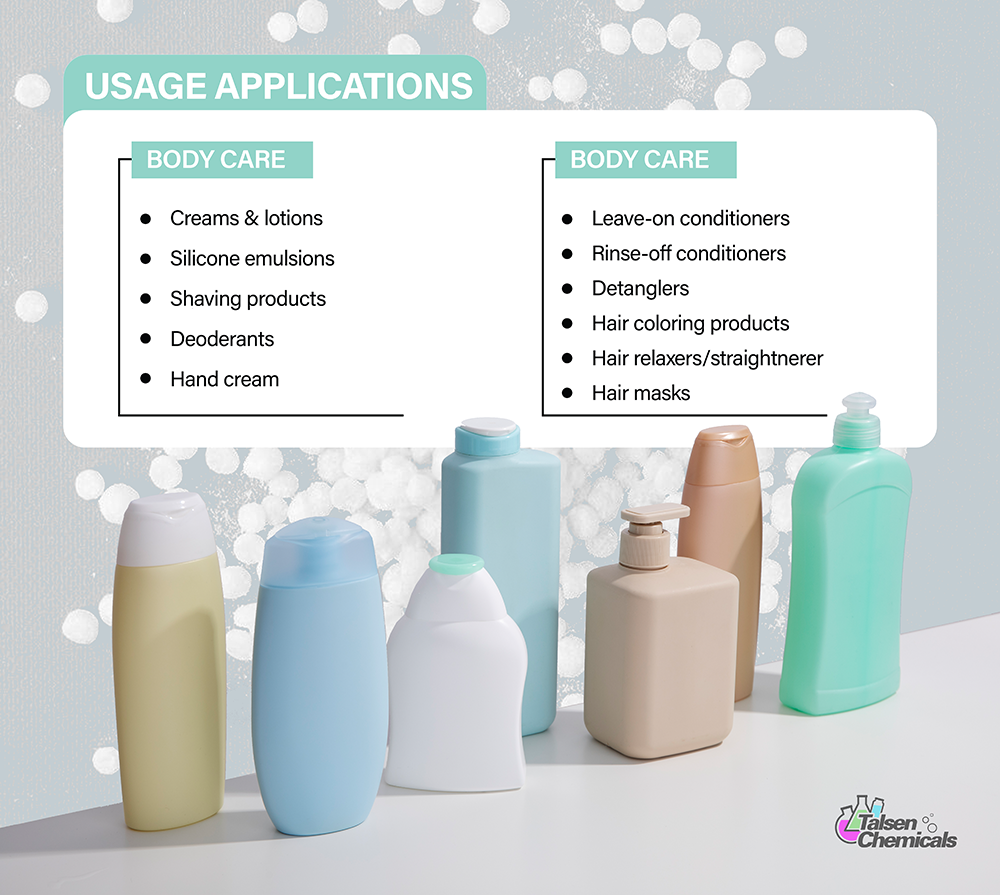 USAGE APPLICATIONS

BODY CARE

- Creams & lotions
- Silicone emulsions
- Shaving products
- Deoderants
- Hand cream

BODY CARE

- Leave-on conditioners
- Rinse-off conditioners
- Detanglers
- Hair coloring products
- Hair relaxers/straightnerer
- Hair masks

Talsen Chemicals